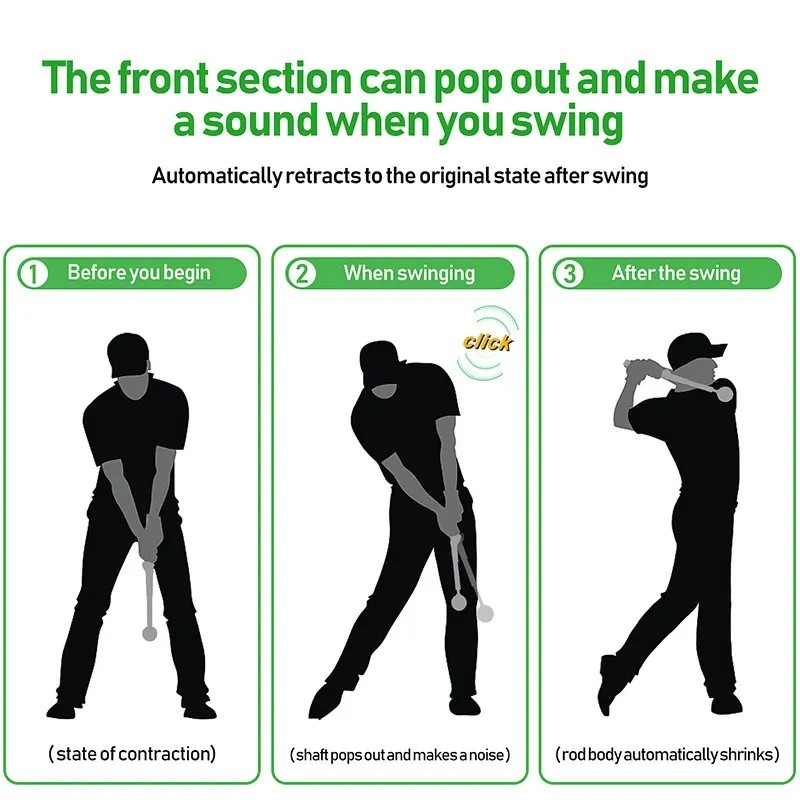 The front section can pop out and make a sound when you swing

Automatically retracts to the original state after swing

1 Before you begin

(state of contraction)

2 When swinging

click

(shaft pops out and makes a noise)

3 After the swing

(rod body automatically shrinks)